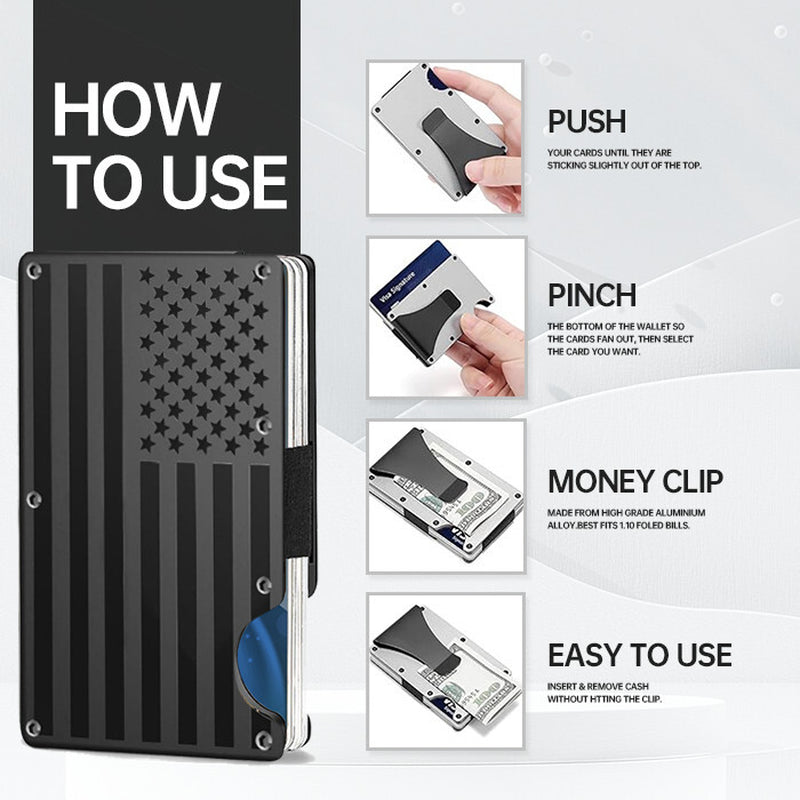 HOW TO USE

PUSH
YOUR CARDS UNTIL THEY ARE STICKING SLIGHTLY OUT OF THE TOP.

Visa Signature

PINCH
THE BOTTOM OF THE WALLET SO THE CARDS FAN OUT, THEN SELECT THE CARD YOU WANT.

MONEY CLIP
MADE FROM HIGH GRADE ALUMINIUM ALLOY.BEST FITS 1.10 FOLED BILLS.

EASY TO USE
INSERT & REMOVE CASH WITHOUT HTTING THE CLIP.